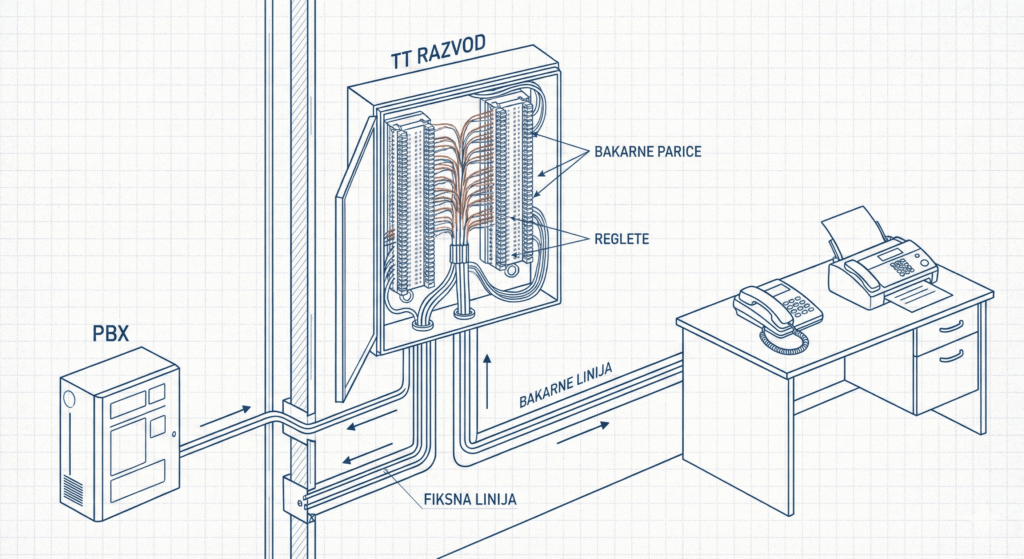 TT RAZVOD

BAKARNE PARICE

REGLETE

PBX

BAKARNE LINIJA

FIKSNA LINIJA